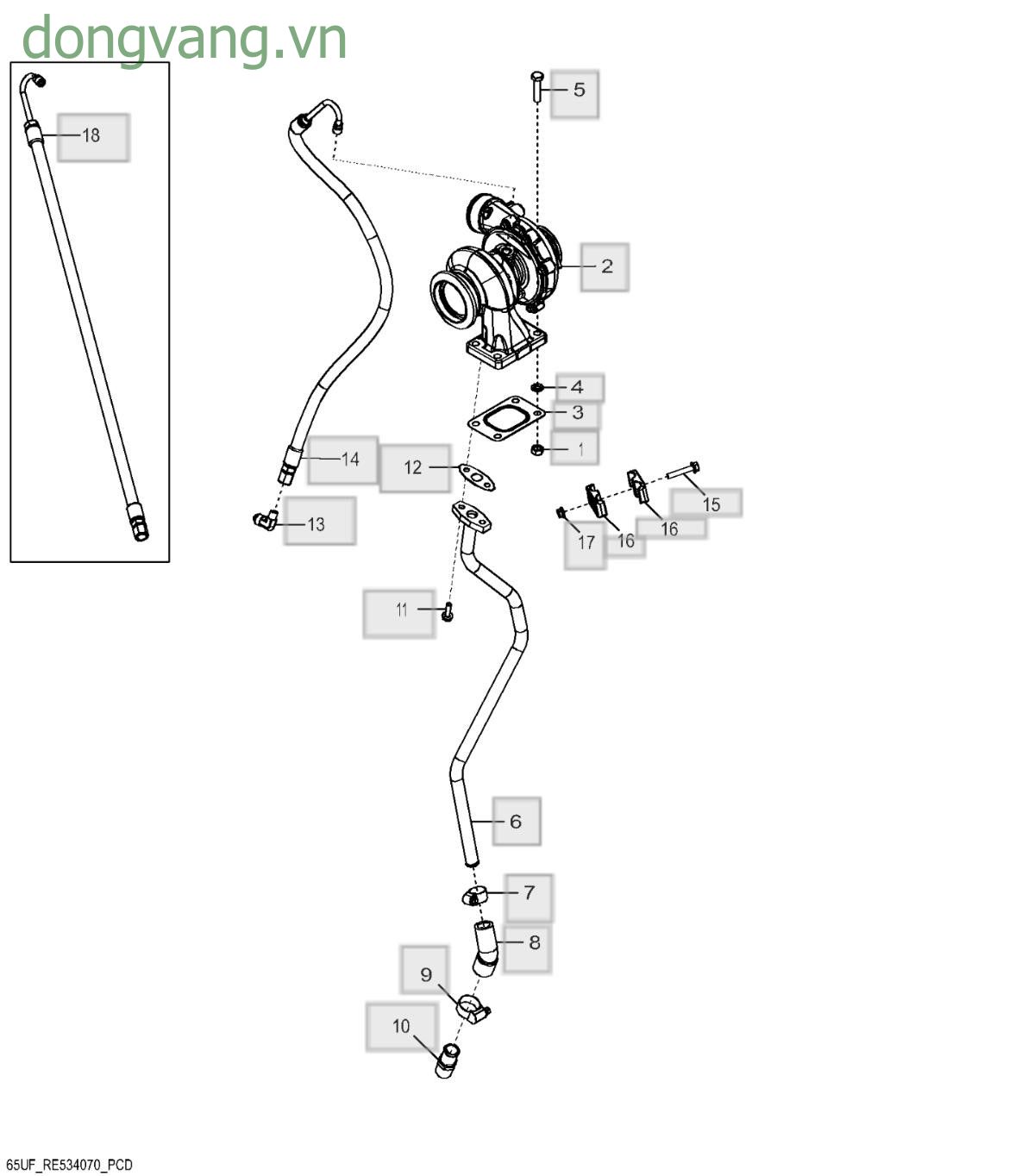 dongvang.vn

18

5

2

4

3

1

14

12

13

15

16

16

17

11

6

7

8

9

10

65UF_RE534070_PCD